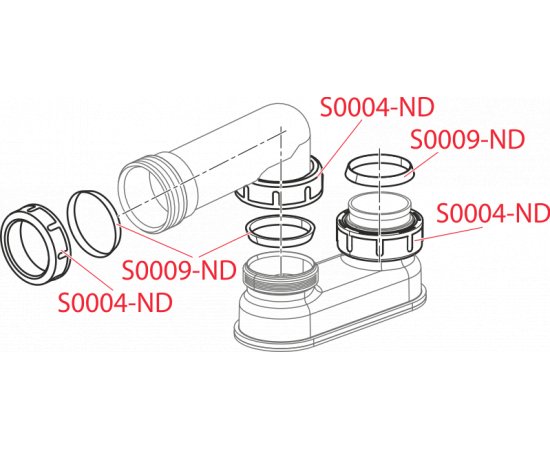 S0004-ND
S0009-ND
S0004-ND
S0009-ND
S0004-ND